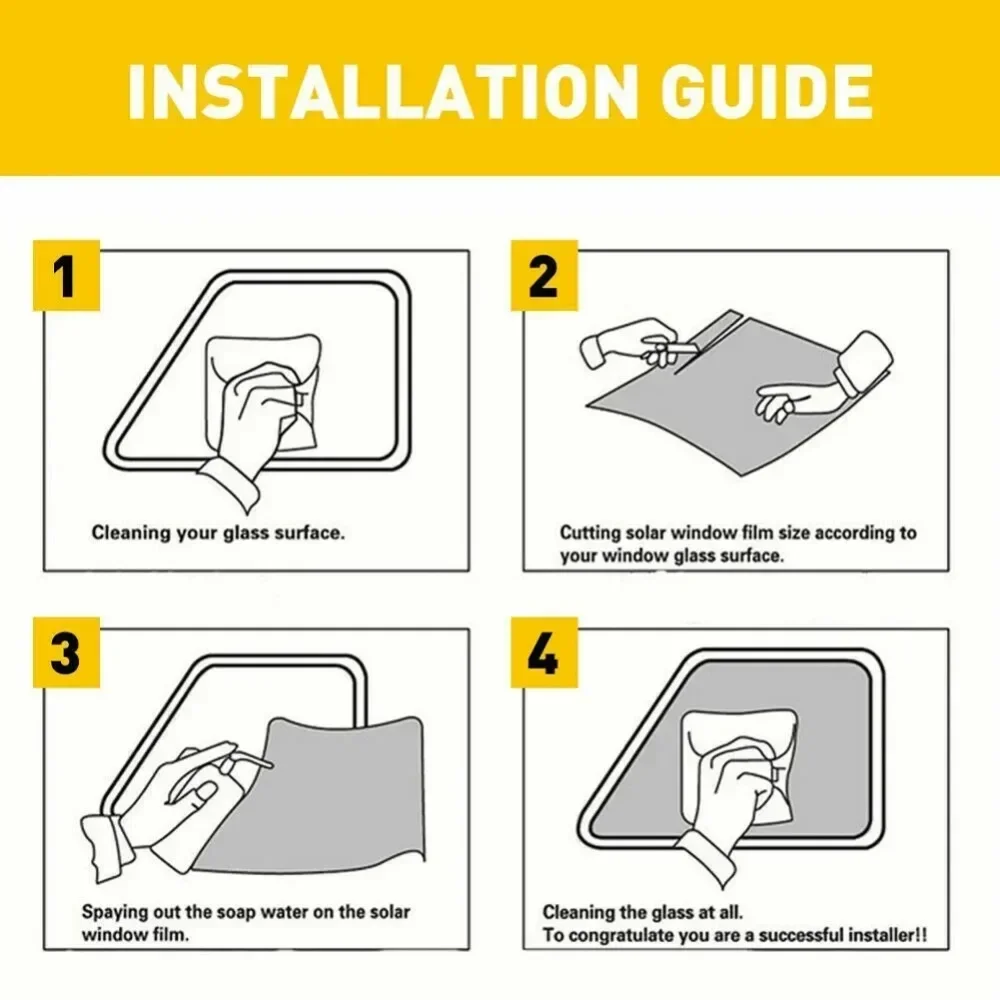 INSTALLATION GUIDE

1

Cleaning your glass surface.

2

Cutting solar window film size according to your window glass surface.

3

Spaying out the soap water on the solar window film.

4

Cleaning the glass at all.
To congratulate you are a successful installer!!